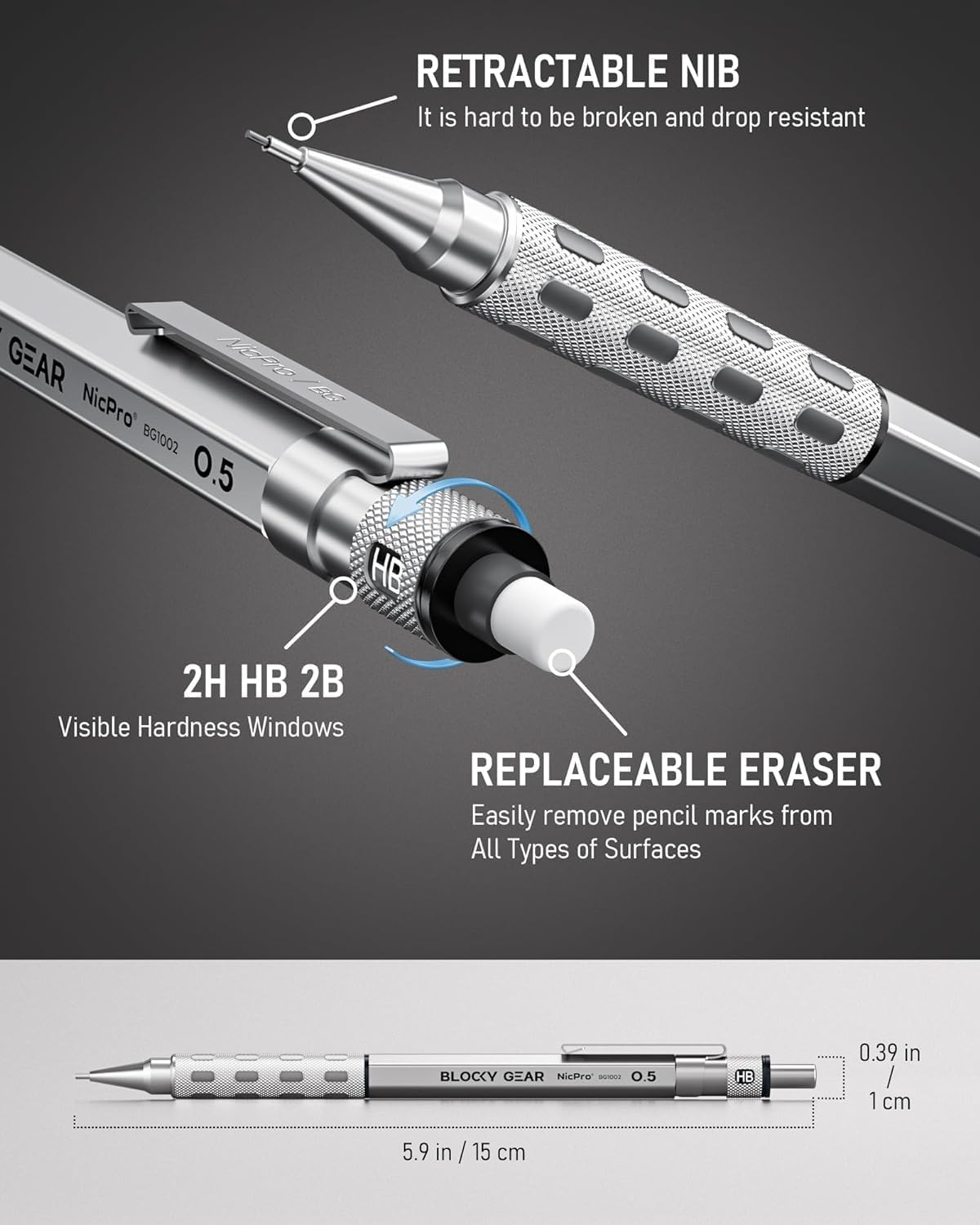 RETRACTABLE NIB
It is hard to be broken and drop resistant

GEAR NicPro® BG1002 0.5

NicPro / BG

HB

2H HB 2B
Visible Hardness Windows

REPLACEABLE ERASER
Easily remove pencil marks from All Types of Surfaces

BLOCKY GEAR NicPro® BG1002 0.5 HB

0.39 in / 1 cm

5.9 in / 15 cm