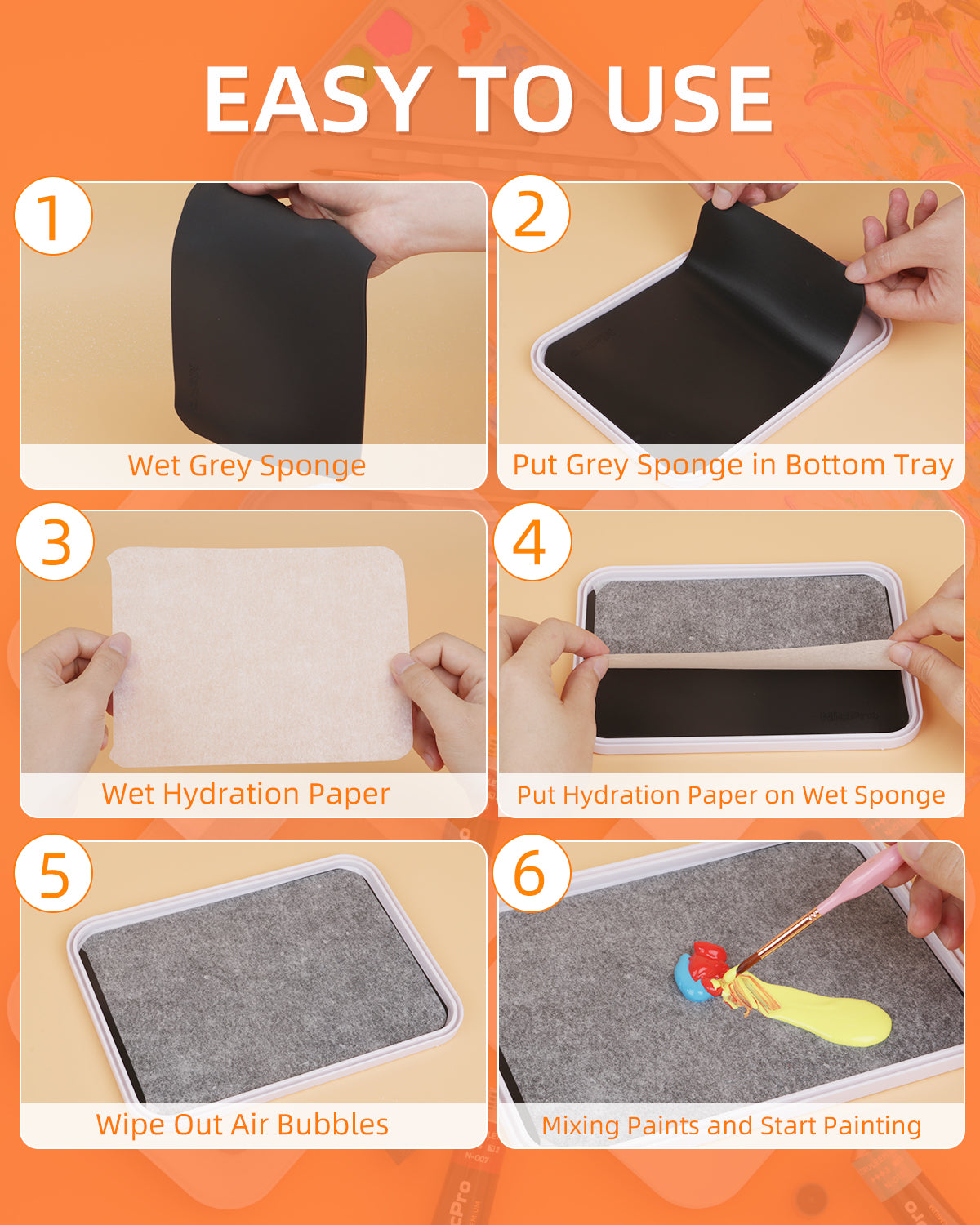 EASY TO USE

1
Wet Grey Sponge

2
Put Grey Sponge in Bottom Tray

3
Wet Hydration Paper

4
Put Hydration Paper on Wet Sponge

5
Wipe Out Air Bubbles

6
Mixing Paints and Start Painting