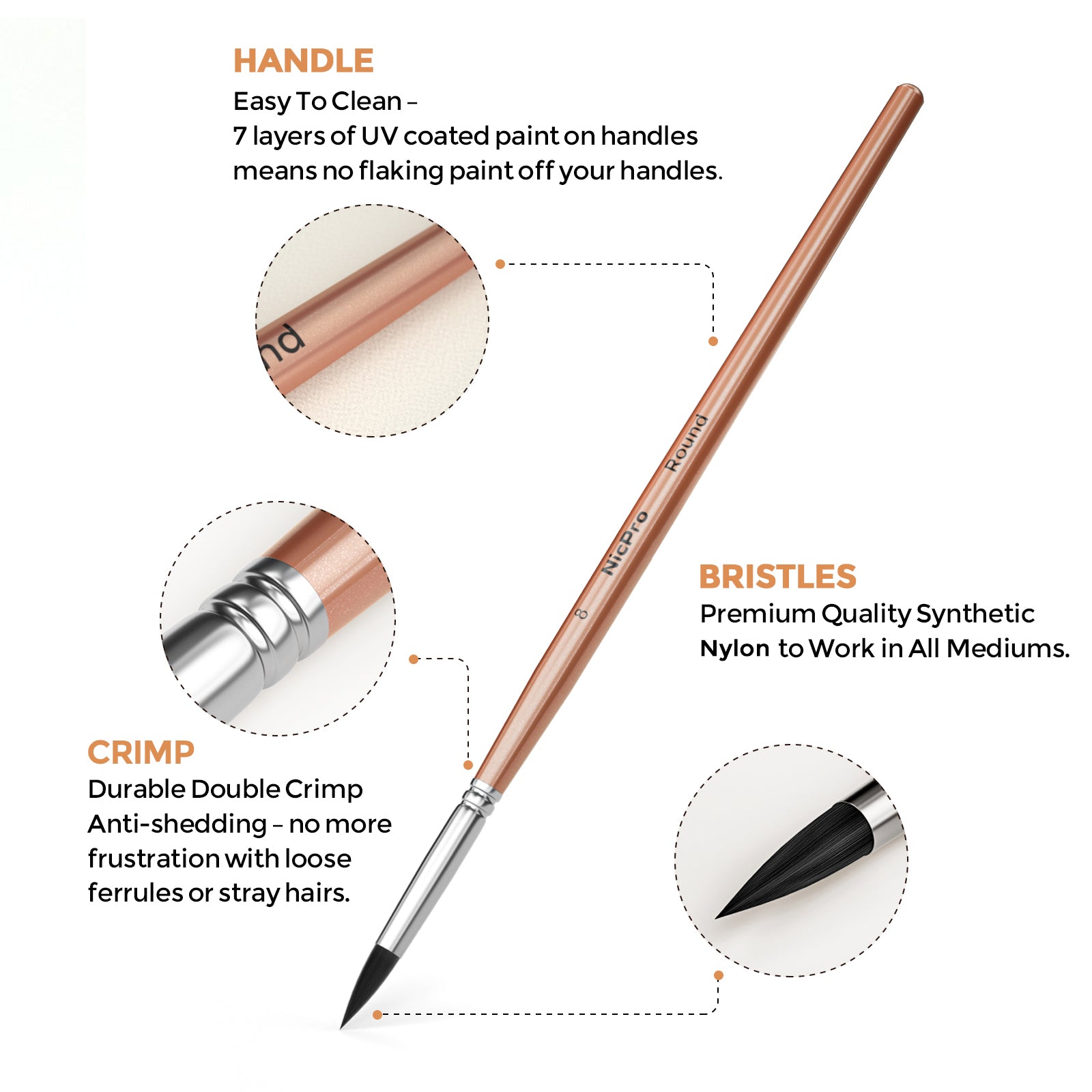 HANDLE
Easy To Clean –
7 layers of UV coated paint on handles means no flaking paint off your handles.

nd

Round
NicPro
8

BRISTLES
Premium Quality Synthetic Nylon to Work in All Mediums.

CRIMP
Durable Double Crimp
Anti-shedding – no more frustration with loose ferrules or stray hairs.