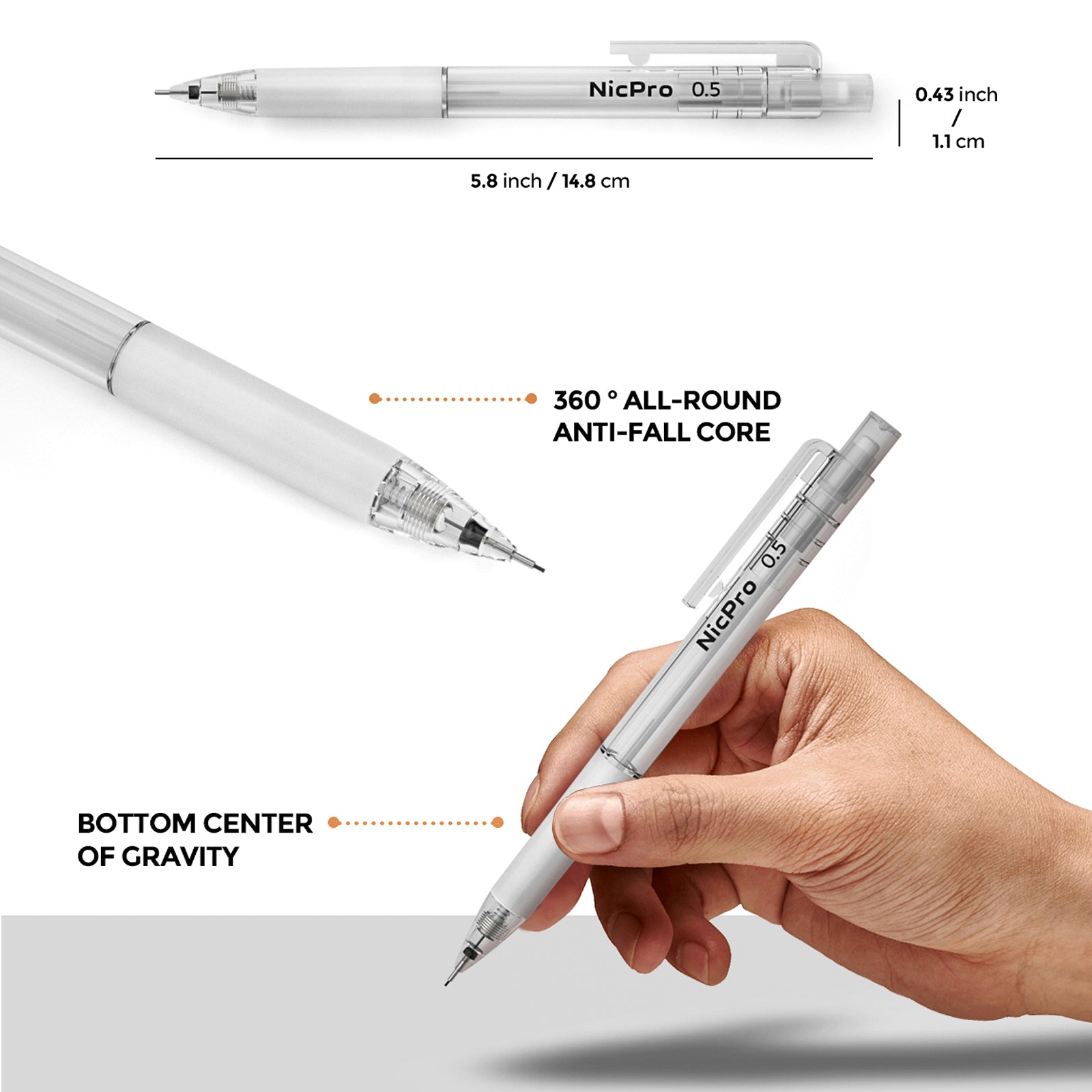 NicPro 0.5

0.43 inch / 1.1 cm

5.8 inch / 14.8 cm

360 ° ALL-ROUND ANTI-FALL CORE

NicPro 0.5

BOTTOM CENTER OF GRAVITY