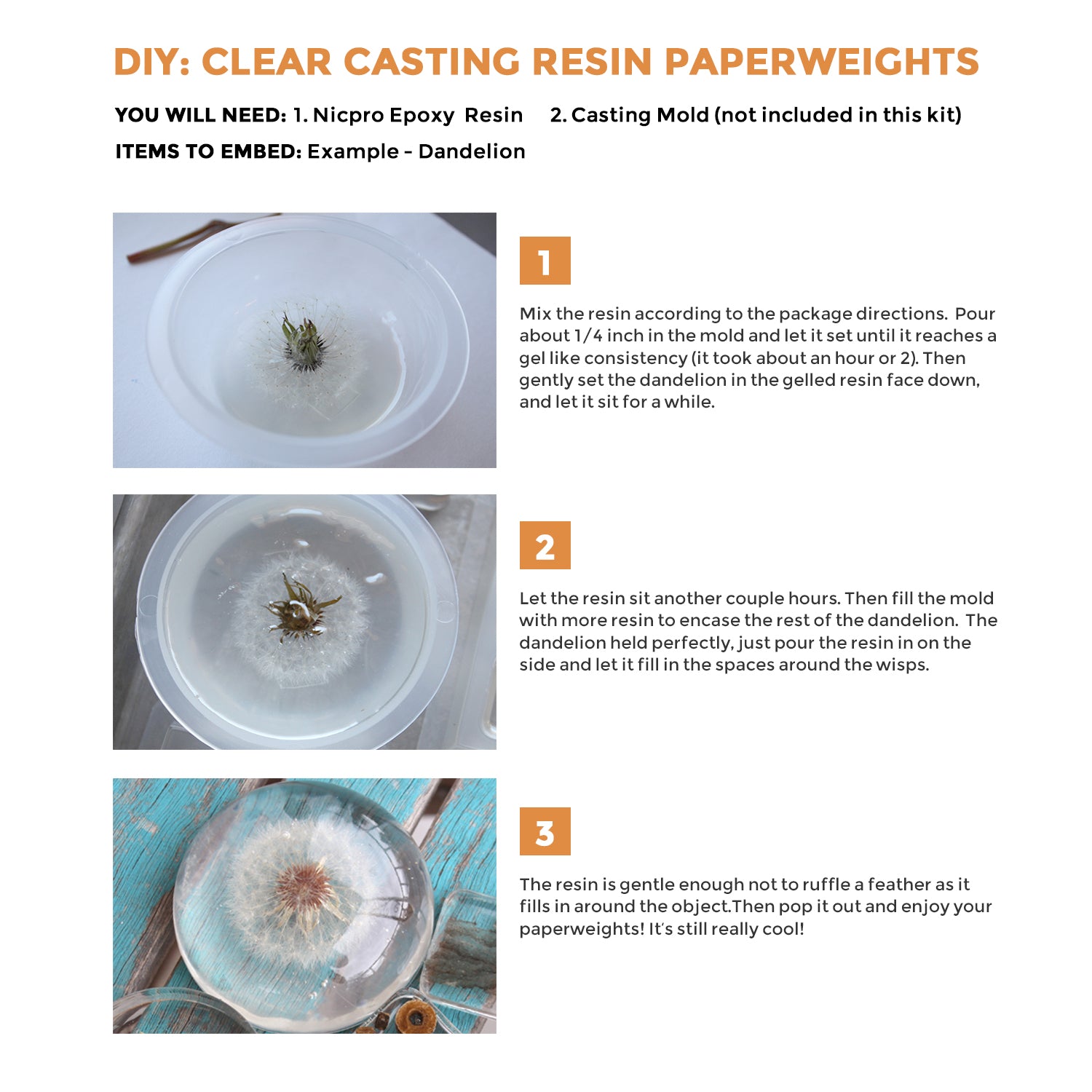 DIY: CLEAR CASTING RESIN PAPERWEIGHTS

YOU WILL NEED: 1. Nicpro Epoxy Resin 2. Casting Mold (not included in this kit)

ITEMS TO EMBED: Example - Dandelion

1

Mix the resin according to the package directions. Pour about 1/4 inch in the mold and let it set until it reaches a gel like consistency (it took about an hour or 2). Then gently set the dandelion in the gelled resin face down, and let it sit for a while.

2

Let the resin sit another couple hours. Then fill the mold with more resin to encase the rest of the dandelion. The dandelion held perfectly, just pour the resin in on the side and let it fill in the spaces around the wisps.

3

The resin is gentle enough not to ruffle a feather as it fills in around the object.Then pop it out and enjoy your paperweights! It's still really cool!