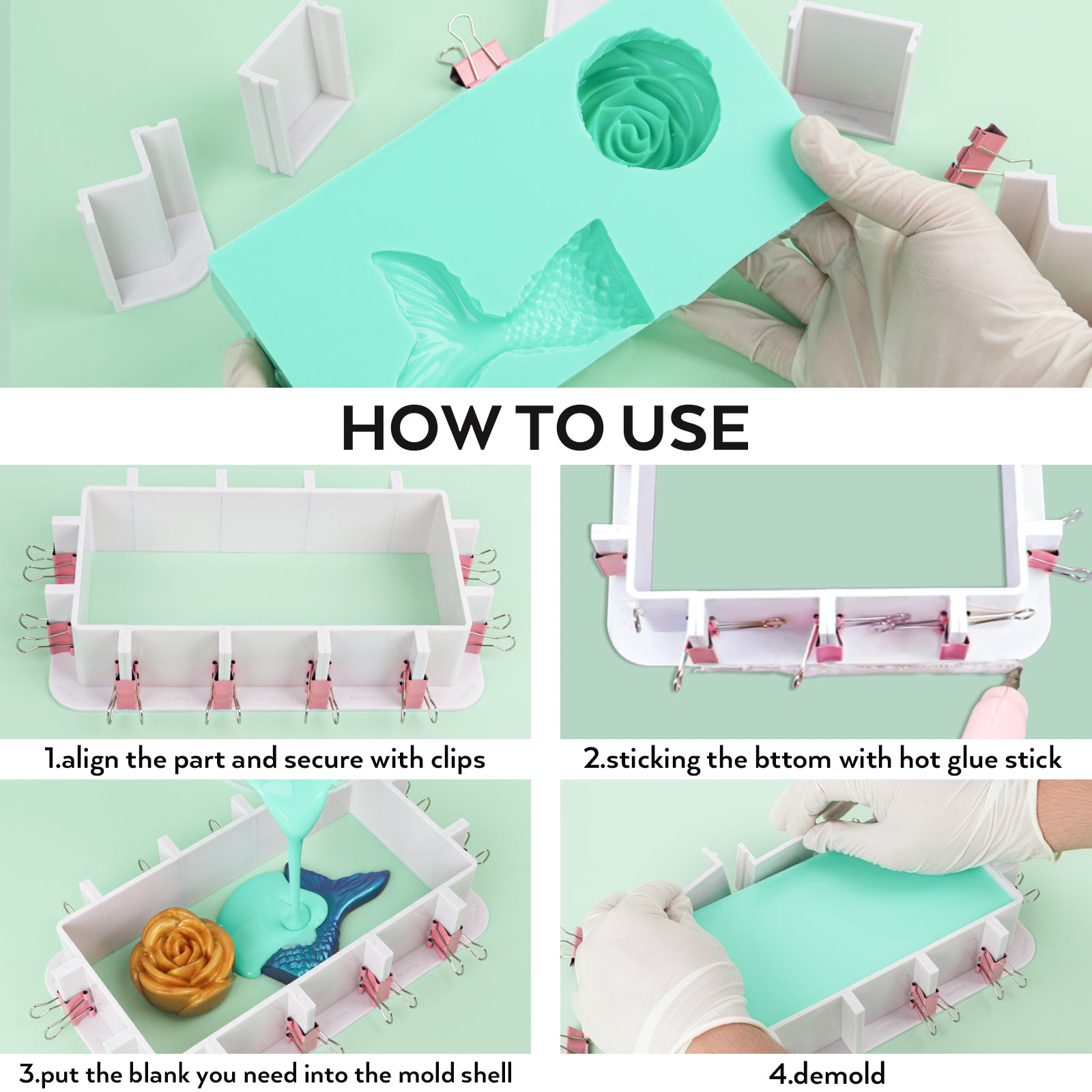 HOW TO USE

1.align the part and secure with clips

2.sticking the bttom with hot glue stick

3.put the blank you need into the mold shell

4.demold