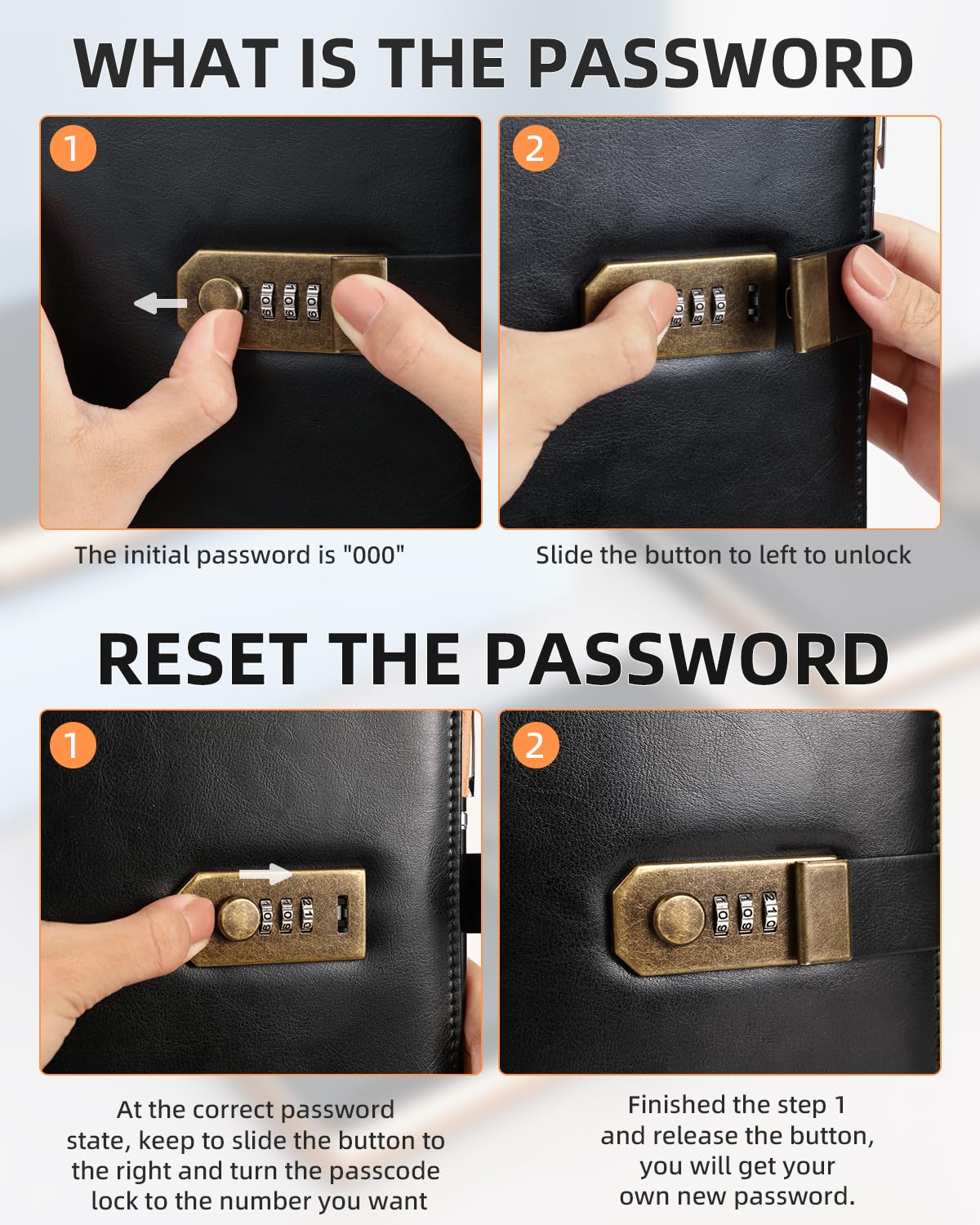 WHAT IS THE PASSWORD

1

The initial password is "000"

2

Slide the button to left to unlock

RESET THE PASSWORD

1

At the correct password state, keep to slide the button to the right and turn the passcode lock to the number you want

2

Finished the step 1 and release the button, you will get your own new password.