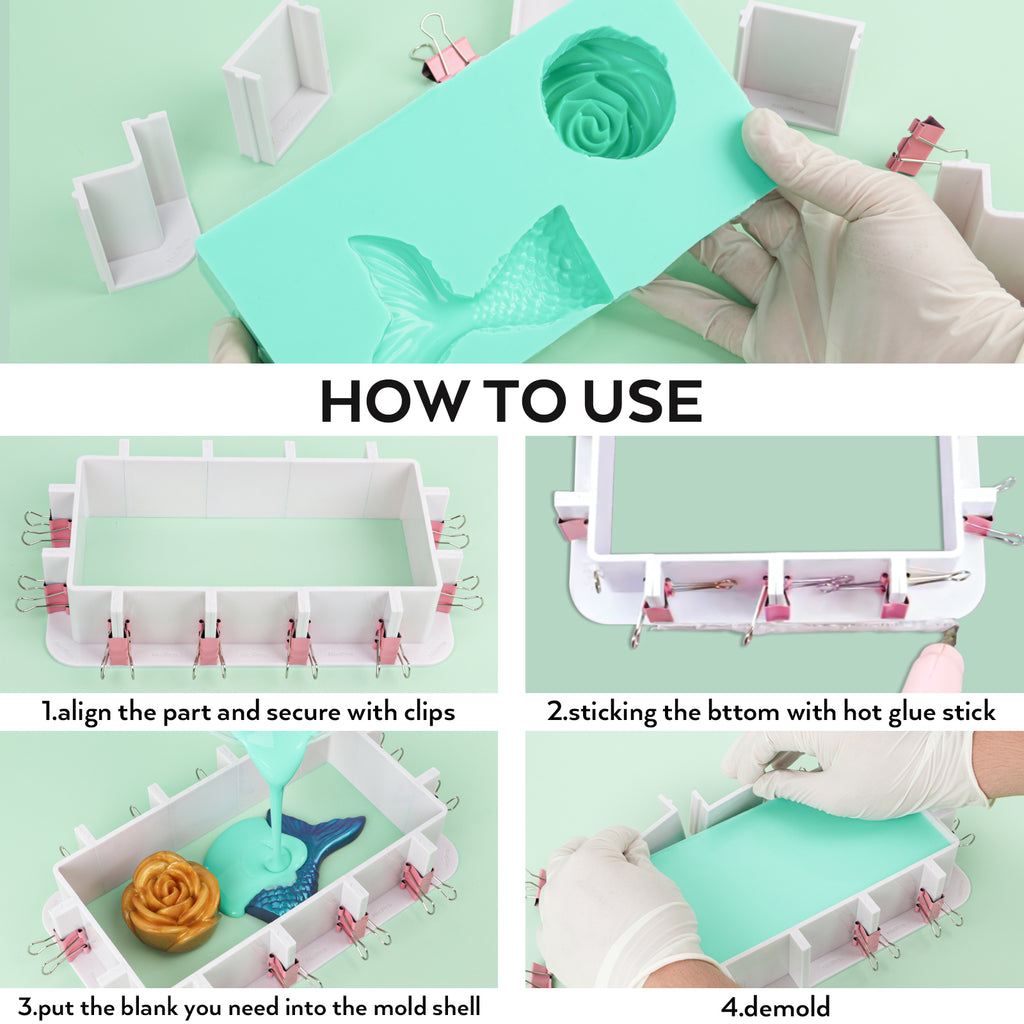 HOW TO USE

1.align the part and secure with clips

2.sticking the bttom with hot glue stick

3.put the blank you need into the mold shell

4.demold